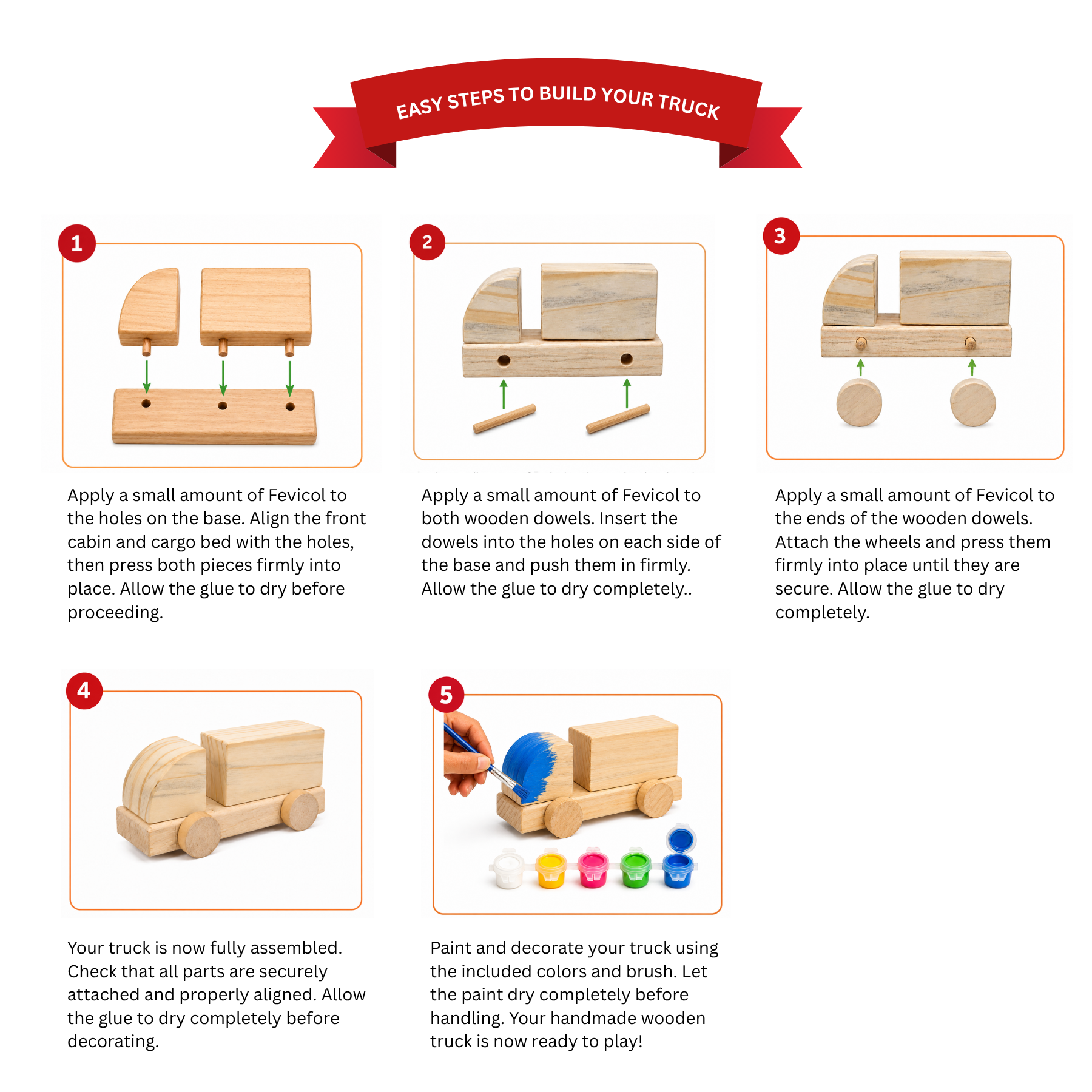 EASY STEPS TO BUILD YOUR TRUCK

1

Apply a small amount of Fevicol to the holes on the base. Align the front cabin and cargo bed with the holes, then press both pieces firmly into place. Allow the glue to dry before proceeding.

2

Apply a small amount of Fevicol to both wooden dowels. Insert the dowels into the holes on each side of the base and push them in firmly. Allow the glue to dry completely..

3

Apply a small amount of Fevicol to the ends of the wooden dowels. Attach the wheels and press them firmly into place until they are secure. Allow the glue to dry completely.

4

Your truck is now fully assembled. Check that all parts are securely attached and properly aligned. Allow the glue to dry completely before decorating.

5

Paint and decorate your truck using the included colors and brush. Let the paint dry completely before handling. Your handmade wooden truck is now ready to play!