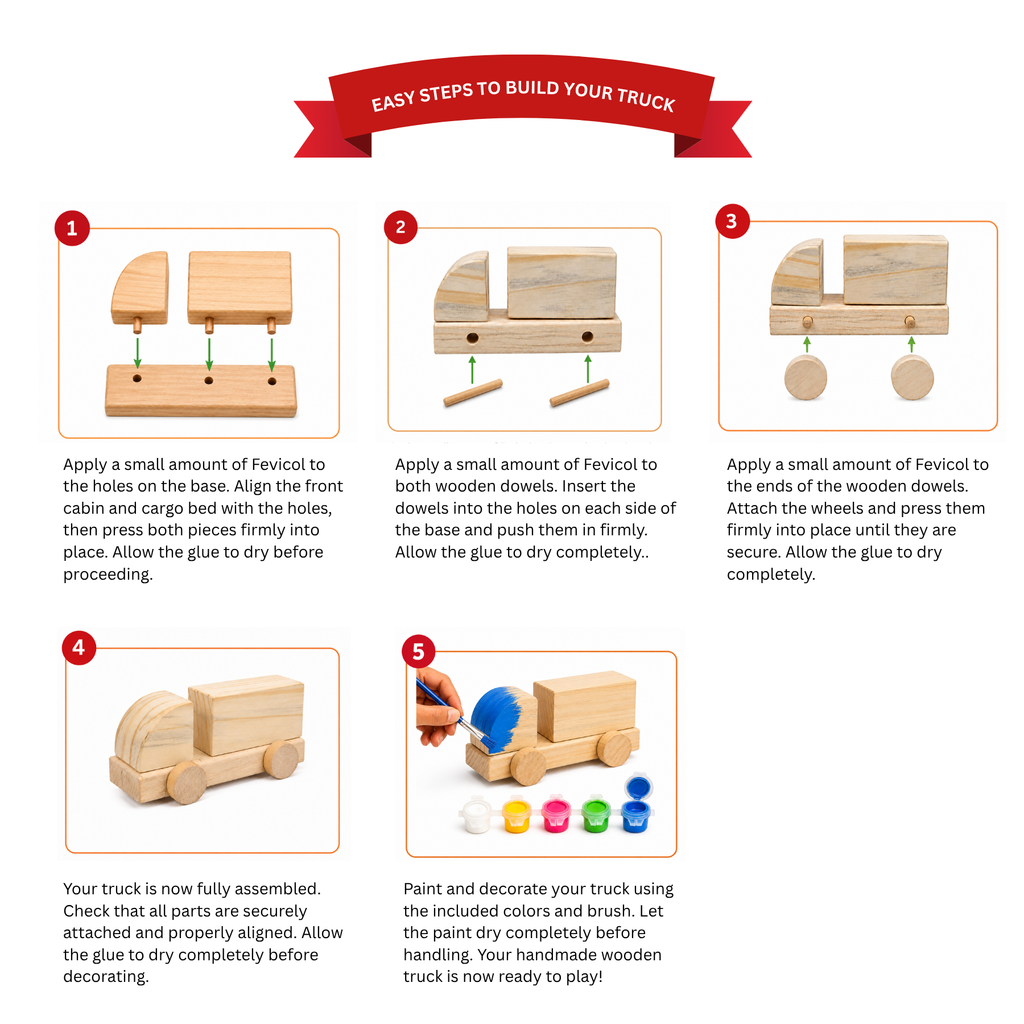 EASY STEPS TO BUILD YOUR TRUCK

1

Apply a small amount of Fevicol to the holes on the base. Align the front cabin and cargo bed with the holes, then press both pieces firmly into place. Allow the glue to dry before proceeding.

2

Apply a small amount of Fevicol to both wooden dowels. Insert the dowels into the holes on each side of the base and push them in firmly. Allow the glue to dry completely..

3

Apply a small amount of Fevicol to the ends of the wooden dowels. Attach the wheels and press them firmly into place until they are secure. Allow the glue to dry completely.

4

Your truck is now fully assembled. Check that all parts are securely attached and properly aligned. Allow the glue to dry completely before decorating.

5

Paint and decorate your truck using the included colors and brush. Let the paint dry completely before handling. Your handmade wooden truck is now ready to play!