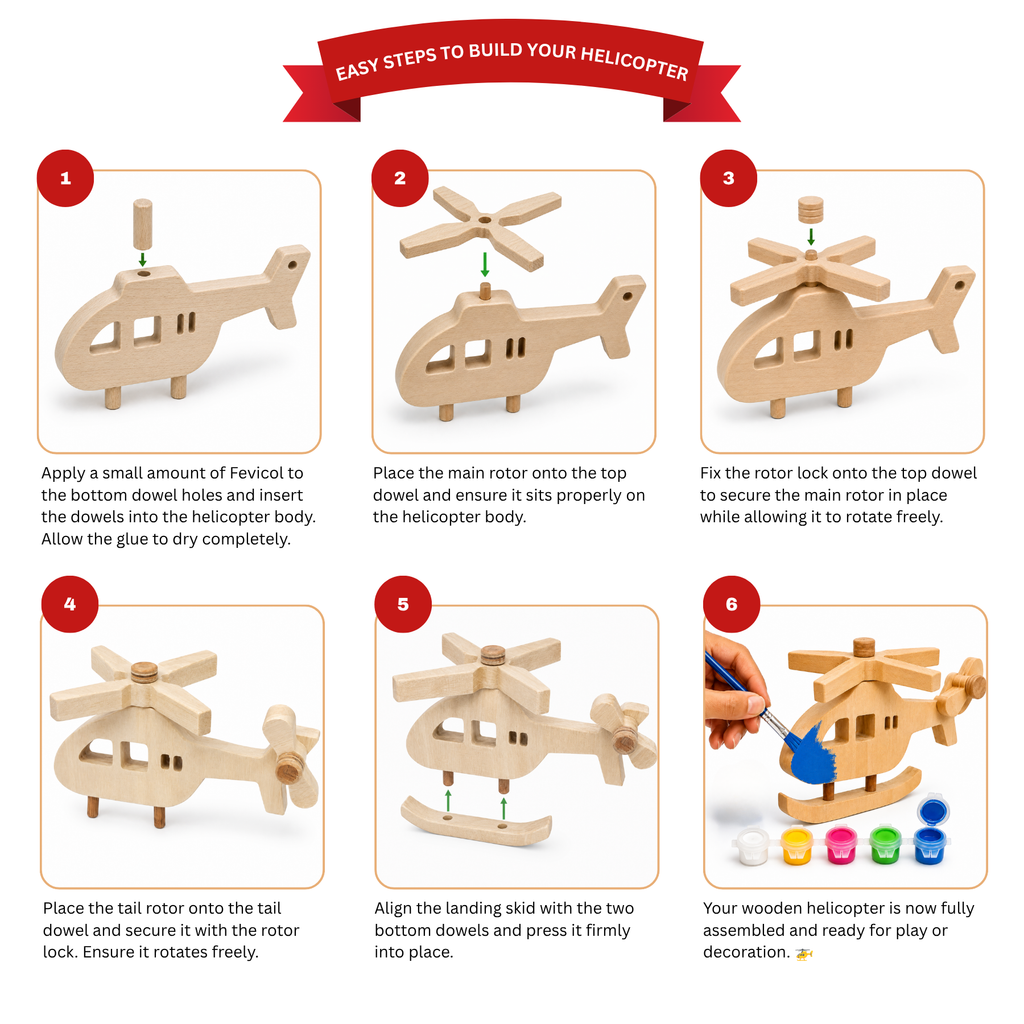 EASY STEPS TO BUILD YOUR HELICOPTER

1

Apply a small amount of Fevicol to the bottom dowel holes and insert the dowels into the helicopter body. Allow the glue to dry completely.

2

Place the main rotor onto the top dowel and ensure it sits properly on the helicopter body.

3

Fix the rotor lock onto the top dowel to secure the main rotor in place while allowing it to rotate freely.

4

Place the tail rotor onto the tail dowel and secure it with the rotor lock. Ensure it rotates freely.

5

Align the landing skid with the two bottom dowels and press it firmly into place.

6

Your wooden helicopter is now fully assembled and ready for play or decoration. 🚁