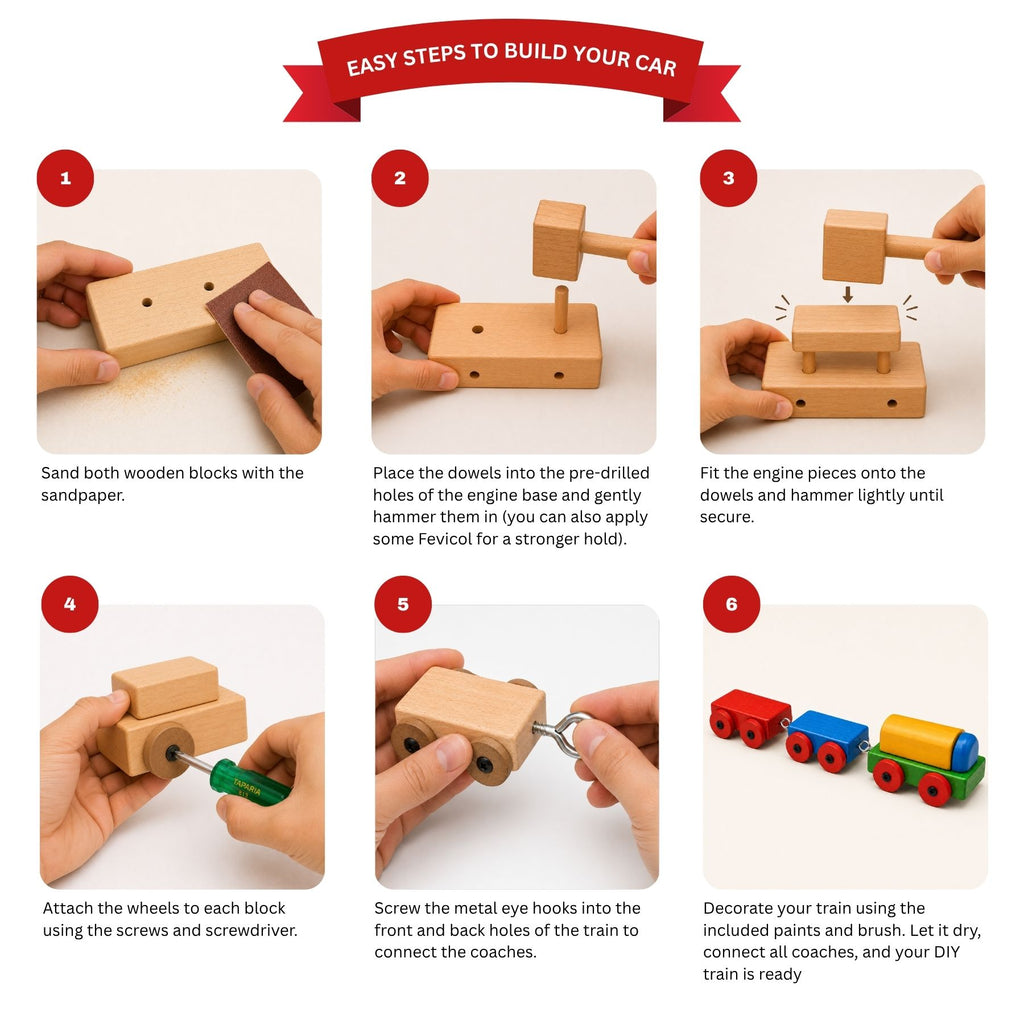 EASY STEPS TO BUILD YOUR CAR

1

Sand both wooden blocks with the sandpaper.

2

Place the dowels into the pre-drilled holes of the engine base and gently hammer them in (you can also apply some Fevicol for a stronger hold).

3

Fit the engine pieces onto the dowels and hammer lightly until secure.

4

TAPARIA

Attach the wheels to each block using the screws and screwdriver.

5

Screw the metal eye hooks into the front and back holes of the train to connect the coaches.

6

Decorate your train using the included paints and brush. Let it dry, connect all coaches, and your DIY train is ready