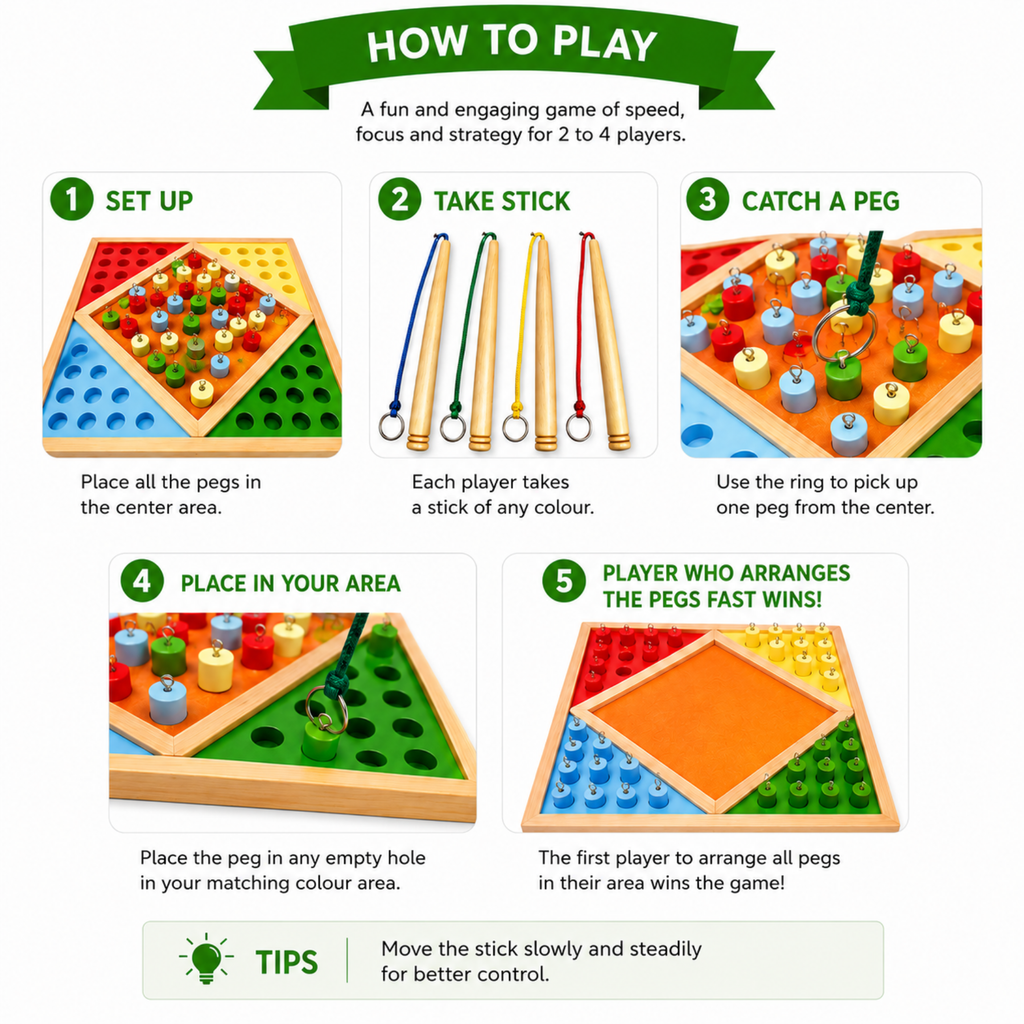 HOW TO PLAY

A fun and engaging game of speed, focus and strategy for 2 to 4 players.

1 SET UP

Place all the pegs in the center area.

2 TAKE STICK

Each player takes a stick of any colour.

3 CATCH A PEG

Use the ring to pick up one peg from the center.

4 PLACE IN YOUR AREA

Place the peg in any empty hole in your matching colour area.

5 PLAYER WHO ARRANGES THE PEGS FAST WINS!

The first player to arrange all pegs in their area wins the game!

TIPS

Move the stick slowly and steadily for better control.